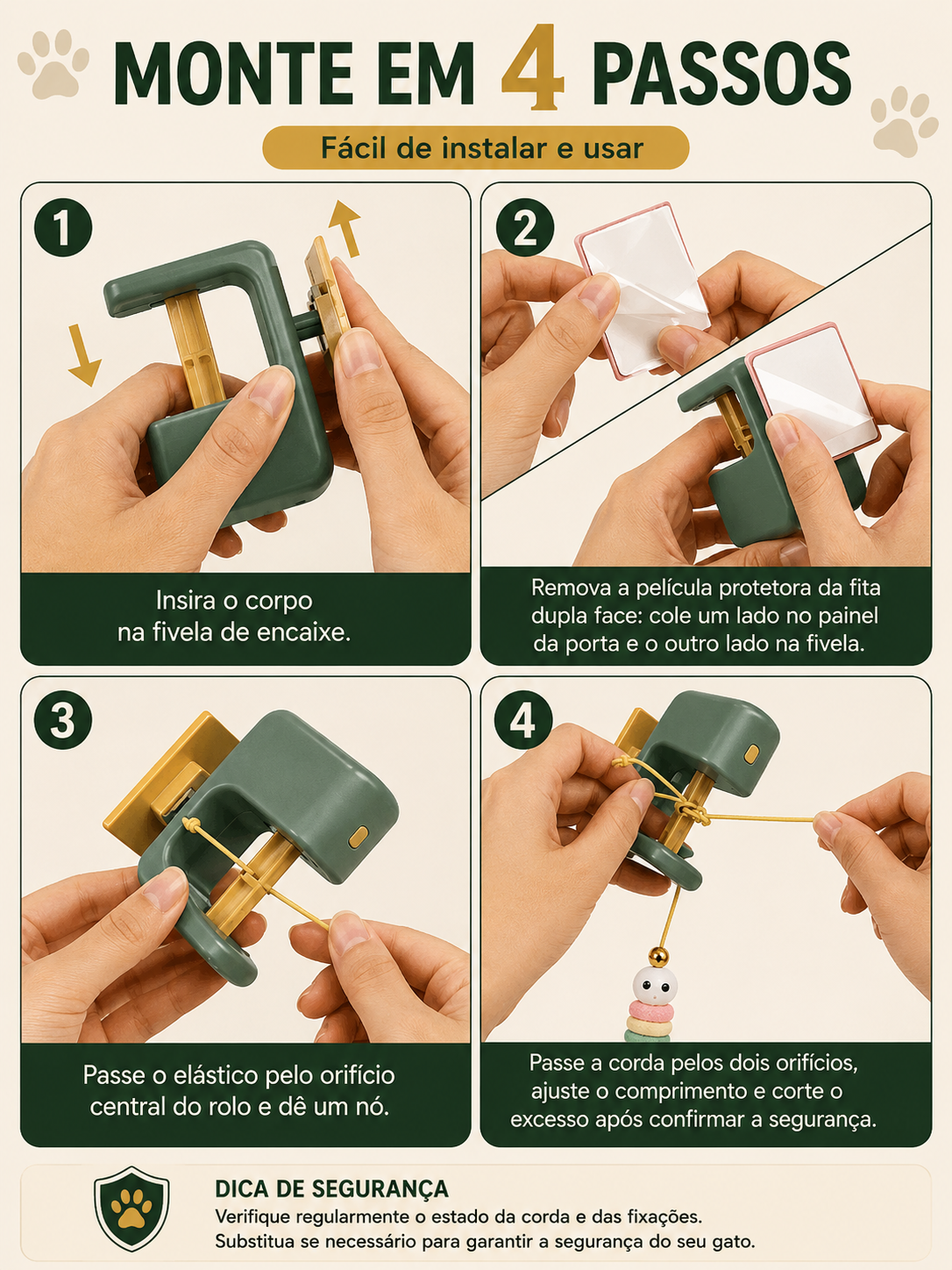 MONTE EM 4 PASSOS

Fácil de instalar e usar

1

Insira o corpo na fivela de encaixe.

2

Remova a película protetora da fita dupla face: cole um lado no painel da porta e o outro lado na fivela.

3

Passe o elástico pelo orifício central do rolo e dê um nó.

4

Passe a corda pelos dois orifícios, ajuste o comprimento e corte o excesso após confirmar a segurança.

DICA DE SEGURANÇA

Verifique regularmente o estado da corda e das fixações.
Substitua se necessário para garantir a segurança do seu gato.